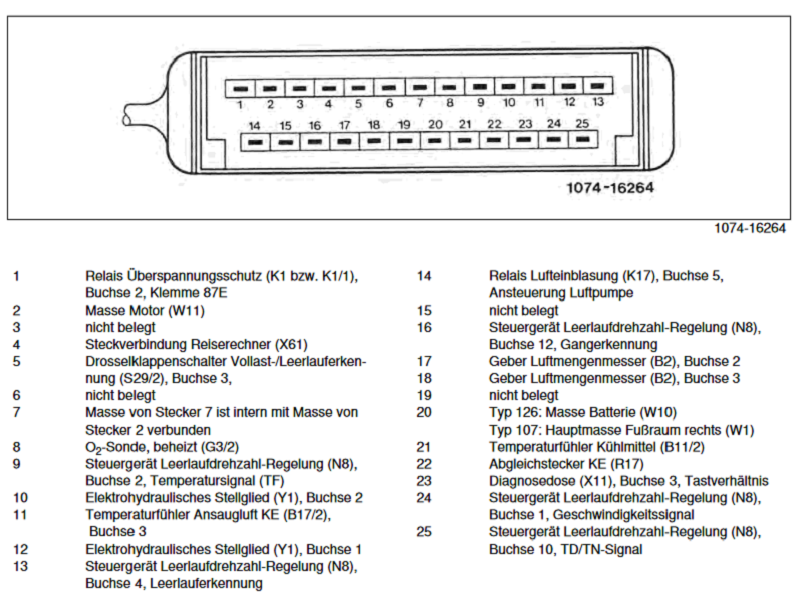 1 2 3 4 5 6 7 8 9 10 11 12 13

14 15 16 17 18 19 20 21 22 23 24 25

1074-16264

1074-16264

1 Relais Überspannungsschutz (K1 bzw. K1/1), Buchse 2, Klemme 87E
2 Masse Motor (W11)
3 nicht belegt
4 Steckverbindung Reiserechner (X61)
5 Drosselklappenschalter Vollast-/Leerlauferkennung (S29/2), Buchse 3,
6 nicht belegt
7 Masse von Stecker 7 ist intern mit Masse von Stecker 2 verbunden
8 $O_2$-Sonde, beheizt (G3/2)
9 Steuergerät Leerlaufdrehzahl-Regelung (N8), Buchse 2, Temperatursignal (TF)
10 Elektrohydraulisches Stellglied (Y1), Buchse 2
11 Temperaturfühler Ansaugluft KE (B17/2), Buchse 3
12 Elektrohydraulisches Stellglied (Y1), Buchse 1
13 Steuergerät Leerlaufdrehzahl-Regelung (N8), Buchse 4, Leerlauferkennung

14 Relais Lufteinblasung (K17), Buchse 5, Ansteuerung Luftpumpe
15 nicht belegt
16 Steuergerät Leerlaufdrehzahl-Regelung (N8), Buchse 12, Gangerkennung
17 Geber Luftmengenmesser (B2), Buchse 2
18 Geber Luftmengenmesser (B2), Buchse 3
19 nicht belegt
20 Typ 126: Masse Batterie (W10)
Typ 107: Hauptmasse Fußraum rechts (W1)
21 Temperaturfühler Kühlmittel (B11/2)
22 Abgleichstecker KE (R17)
23 Diagnosedose (X11), Buchse 3, Tastverhältnis
24 Steuergerät Leerlaufdrehzahl-Regelung (N8), Buchse 1, Geschwindigkeitssignal
25 Steuergerät Leerlaufdrehzahl-Regelung (N8), Buchse 10, TD/TN-Signal